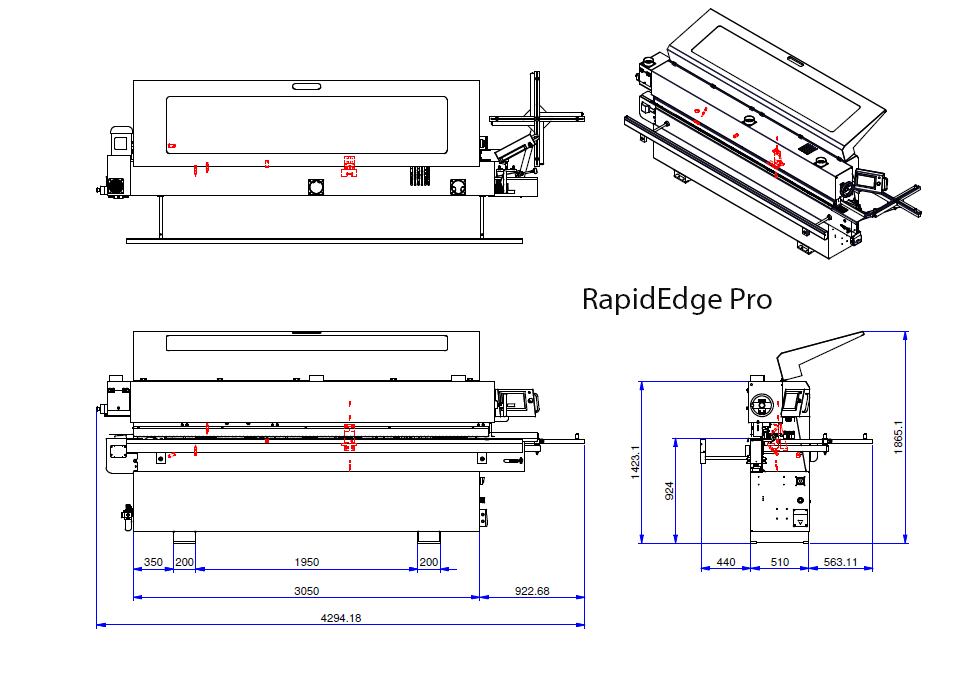 RapidEdge Pro

350 200 1950 200

3050 922.68

4294.18

1423.1

924

1865.1

440 510 563.11